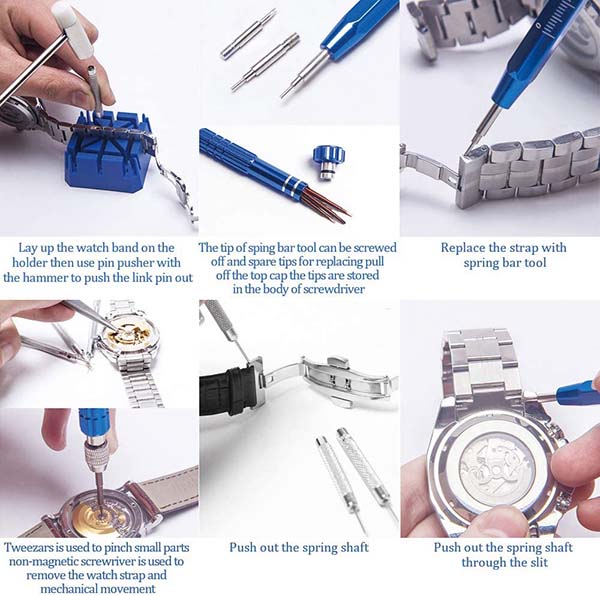 Lay up the watch band on the holder then use pin pusher with the hammer to push the link pin out

The tip of sping bar tool can be screwed off and spare tips for replacing pull off the top cap the tips are stored in the body of screwdriver

Replace the strap with spring bar tool

Tweezars is used to pinch small parts non-magnetic screwriver is used to remove the watch strap and mechanical movement

Push out the spring shaft

Push out the spring shaft through the slit