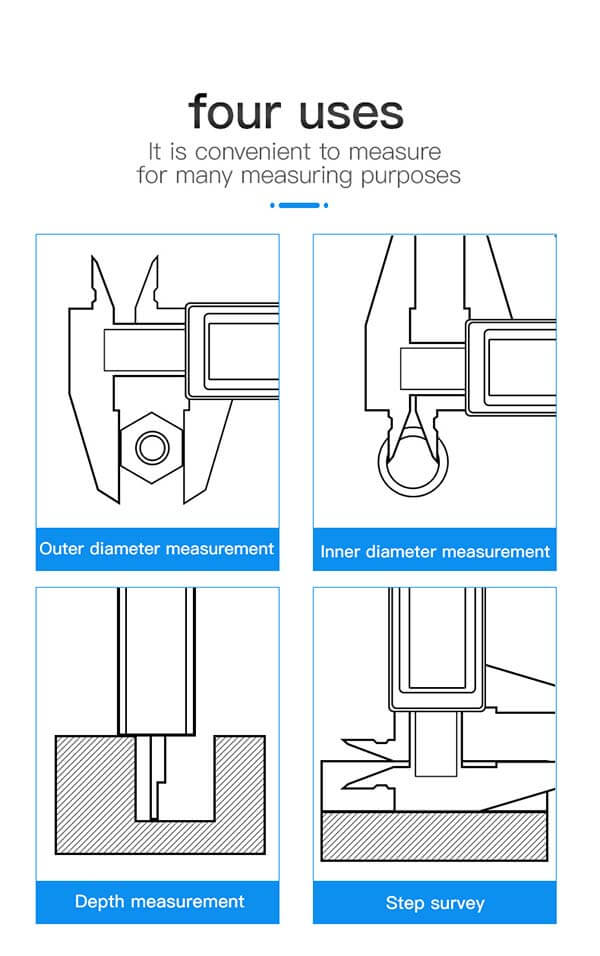 four uses

It is convenient to measure for many measuring purposes

Outer diameter measurement

Inner diameter measurement

Depth measurement

Step survey