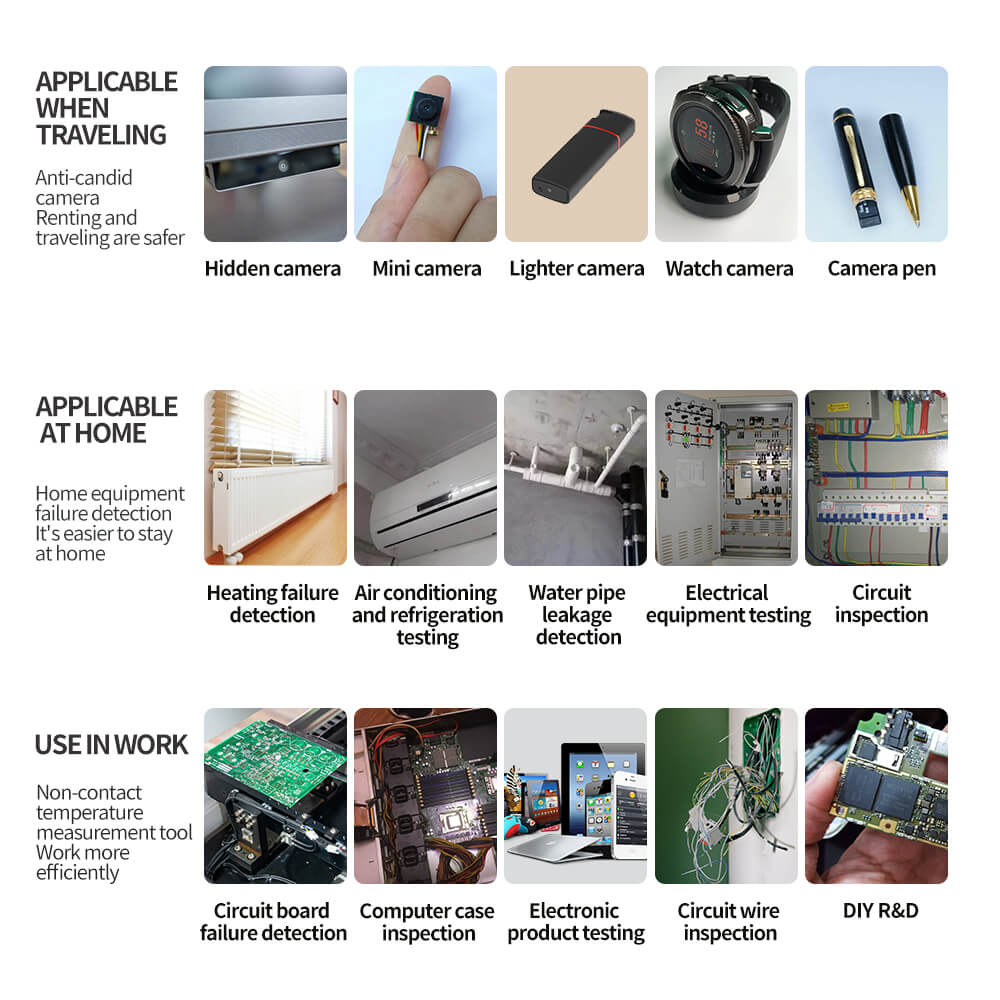 APPLICABLE WHEN TRAVELING

Anti-candid camera
Renting and traveling are safer

Hidden camera

Mini camera

Lighter camera

Watch camera

Camera pen

APPLICABLE AT HOME

Home equipment failure detection
It's easier to stay at home

Heating failure detection

Air conditioning and refrigeration testing

Water pipe leakage detection

Electrical equipment testing

Circuit inspection

USE IN WORK

Non-contact temperature measurement tool
Work more efficiently

Circuit board failure detection

Computer case inspection

Electronic product testing

Circuit wire inspection

DIY R&D