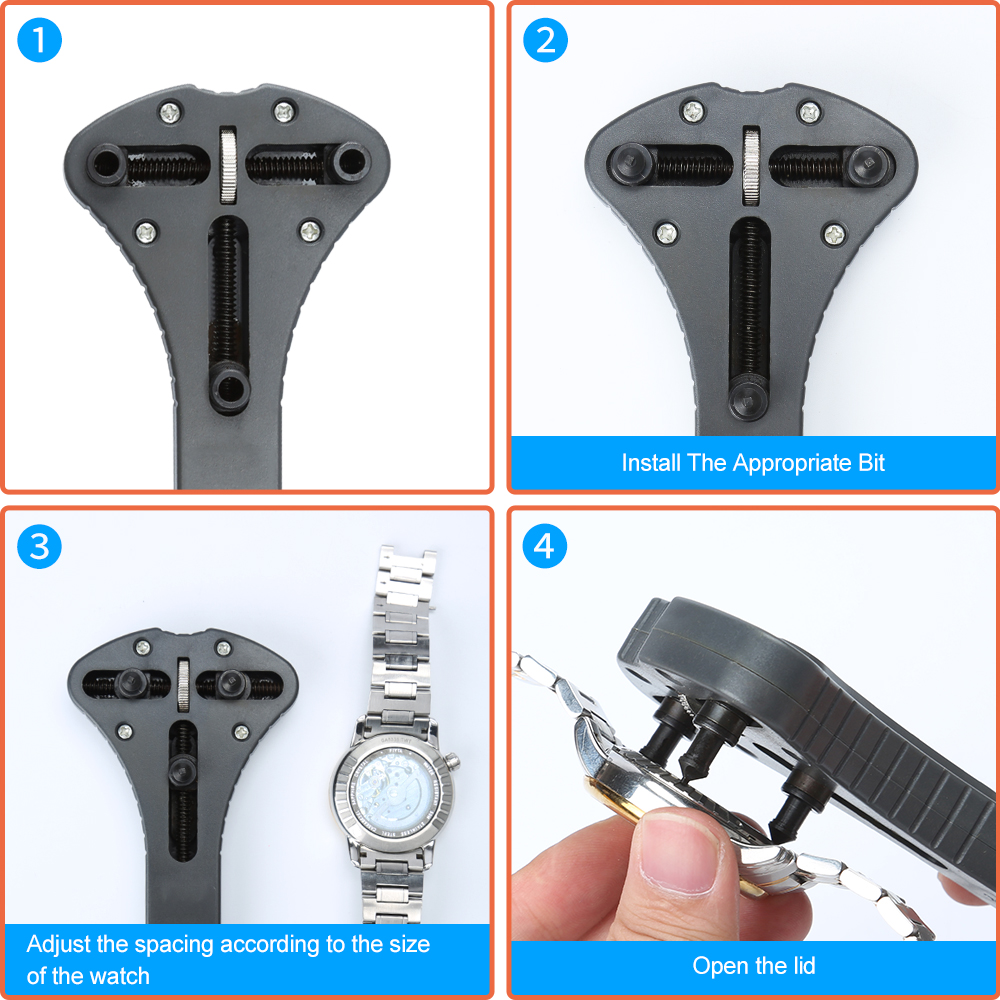 1

2

Install The Appropriate Bit

3

Adjust the spacing according to the size of the watch

4

Open the lid