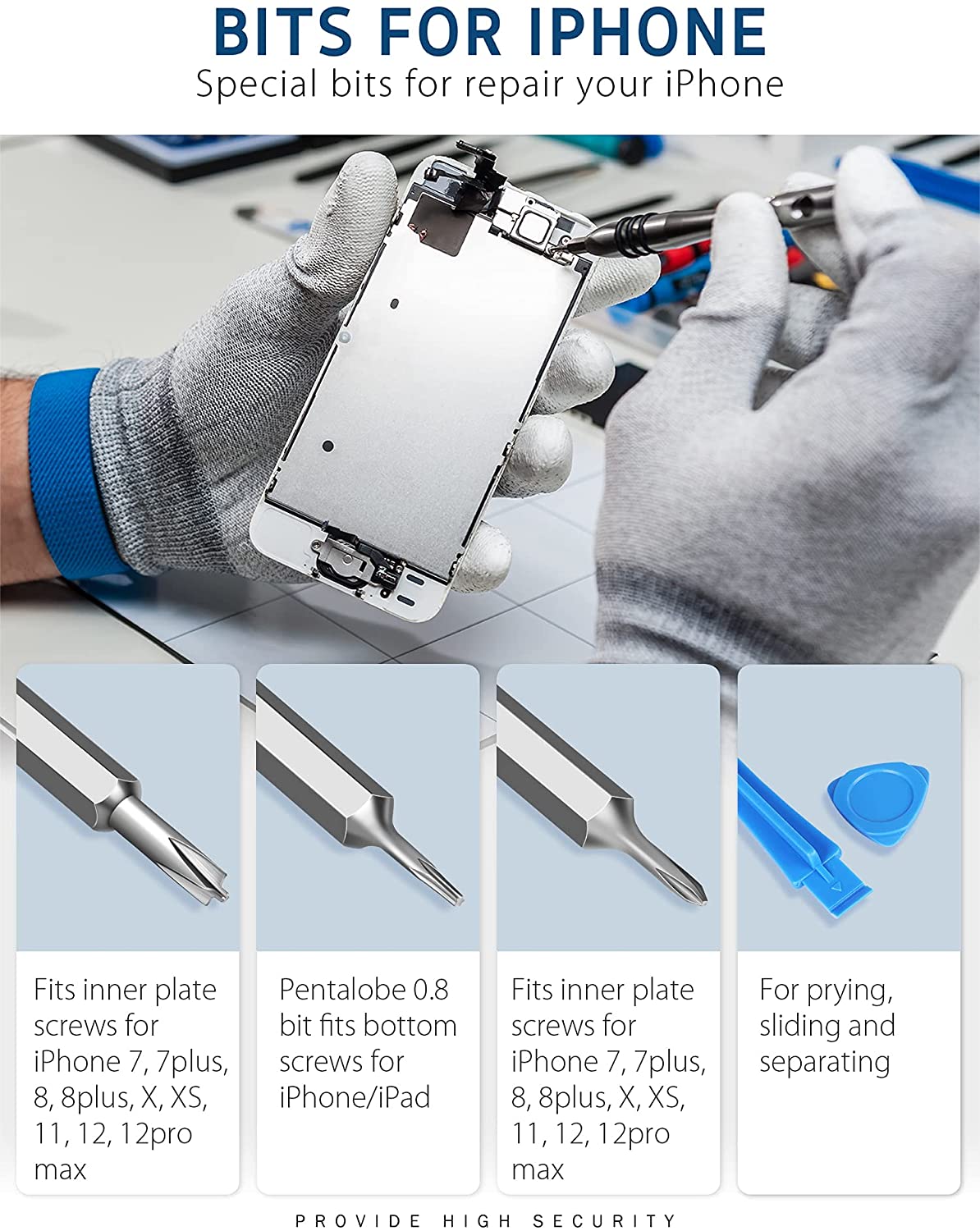 BITS FOR IPHONE
Special bits for repair your iPhone

Fits inner plate screws for iPhone 7, 7plus, 8, 8plus, X, XS, 11, 12, 12pro max

Pentalobe 0.8 bit fits bottom screws for iPhone/iPad

Fits inner plate screws for iPhone 7, 7plus, 8, 8plus, X, XS, 11, 12, 12pro max

For prying, sliding and separating

PROVIDE HIGH SECURITY